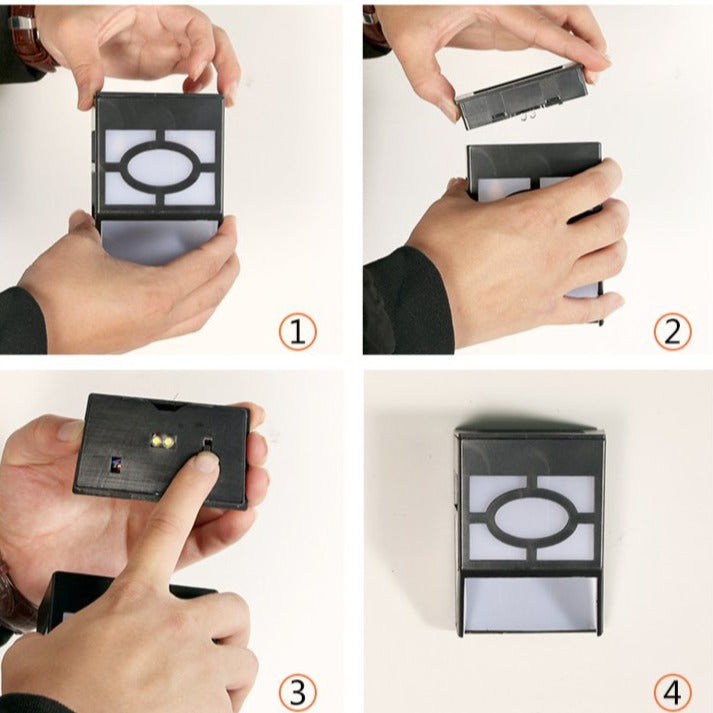 1

2

3

4